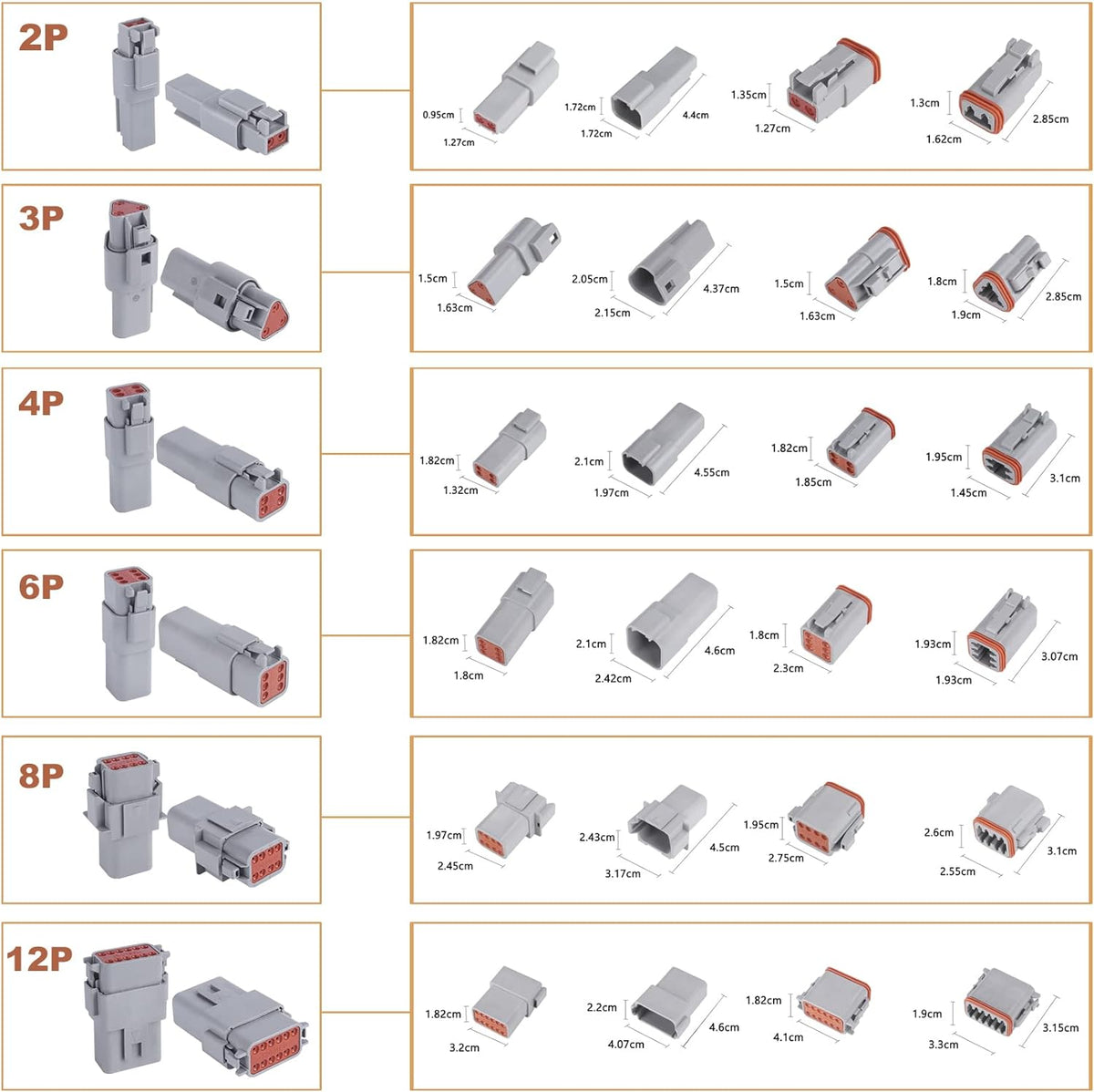 2P

0.95cm
1.27cm
1.72cm
1.72cm
4.4cm
1.35cm
1.27cm
1.3cm
1.62cm
2.85cm

3P

1.5cm
1.63cm
2.05cm
2.15cm
4.37cm
1.5cm
1.63cm
1.8cm
1.9cm
2.85cm

4P

1.82cm
1.32cm
2.1cm
1.97cm
4.55cm
1.82cm
1.85cm
1.95cm
1.45cm
3.1cm

6P

1.82cm
1.8cm
2.1cm
2.42cm
4.6cm
1.8cm
2.3cm
1.93cm
1.93cm
3.07cm

8P

1.97cm
2.45cm
2.43cm
3.17cm
4.5cm
1.95cm
2.75cm
2.6cm
2.55cm
3.1cm

12P

1.82cm
3.2cm
2.2cm
4.07cm
4.6cm
1.82cm
4.1cm
1.9cm
3.3cm
3.15cm